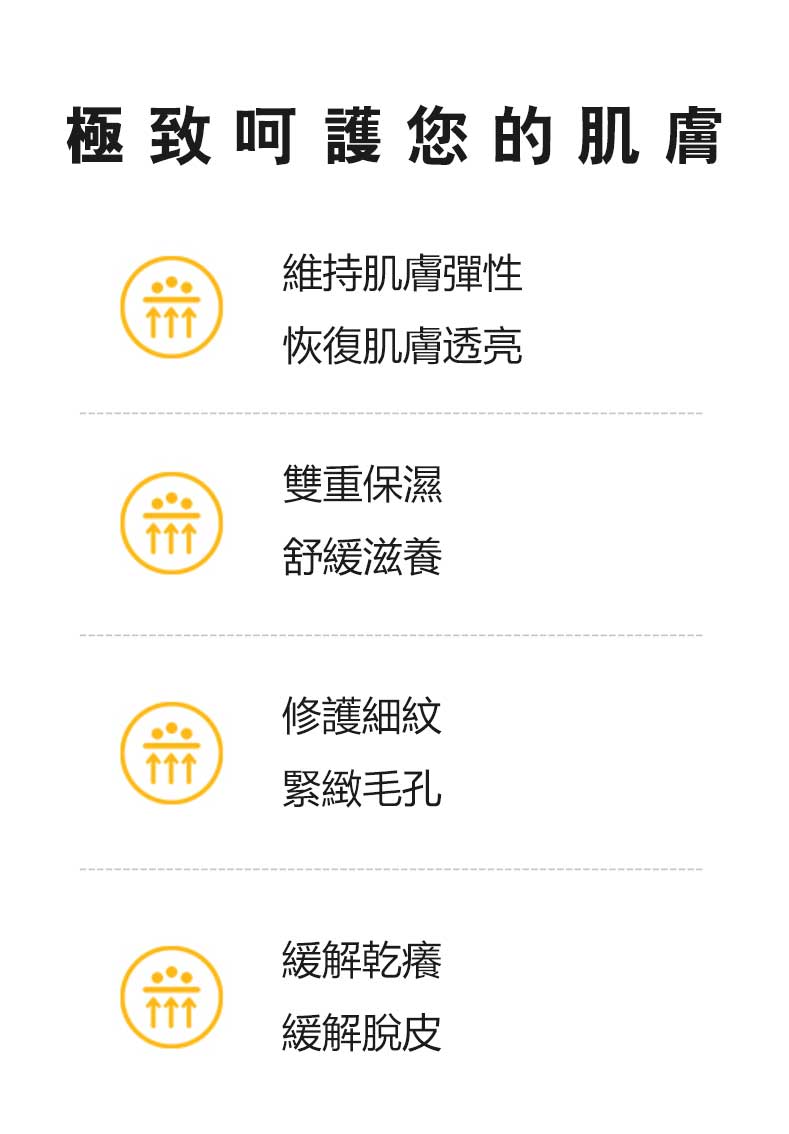 極致呵護您的肌膚

維持肌膚彈性
恢復肌膚透亮

雙重保濕
舒緩滋養

修護細紋
緊緻毛孔

緩解乾癢
緩解脫皮